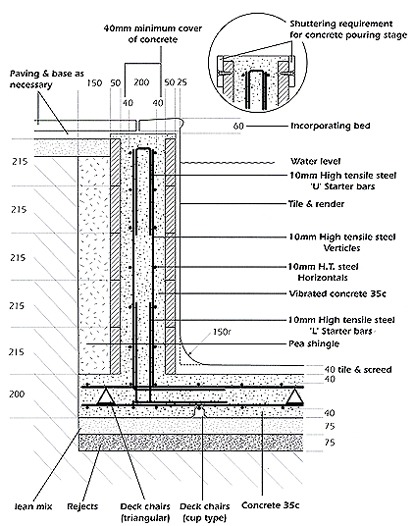 40mm minimum cover of concrete

Shuttering requirement for concrete pouring stage

Paving & base as necessary

150 50 200 50 25

40 40

60 Incorporating bed

215

Water level

10mm High tensile steel 'U' Starter bars

215

Tile & render

215

10mm High tensile steel Verticles

10mm H.T. steel Horizontals

215

Vibrated concrete 35c

10mm High tensile steel 'L' Starter bars

150r

215

Pea shingle

40 tile & screed

40

200

40

75

75

lean mix

Rejects

Deck chairs (triangular)

Deck chairs (cup type)

Concrete 35c